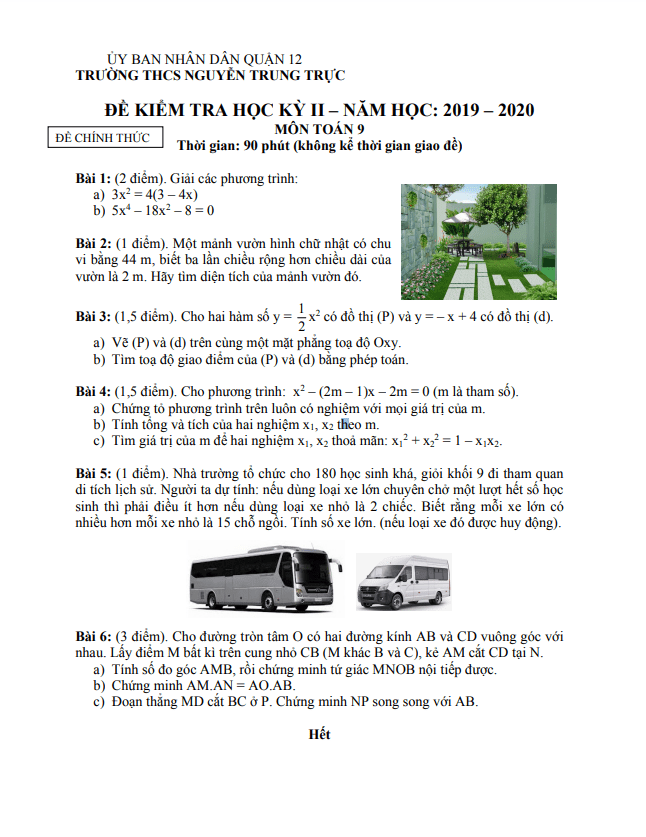 ỦY BAN NHÂN DÂN QUẬN 12
TRƯỜNG THCS NGUYỄN TRUNG TRỰC

ĐỀ KIỂM TRA HỌC KỲ II – NĂM HỌC: 2019 – 2020
MÔN TOÁN 9
ĐỀ CHÍNH THỨC
Thời gian: 90 phút (không kể thời gian giao đề)

Bài 1: (2 điểm). Giải các phương trình:
a) $3x^2 = 4(3 - 4x)$
b) $5x^4 - 18x^2 - 8 = 0$

Bài 2: (1 điểm). Một mảnh vườn hình chữ nhật có chu vi bằng 44 m, biết ba lần chiều rộng hơn chiều dài của vườn là 2 m. Hãy tìm diện tích của mảnh vườn đó.

Bài 3: (1,5 điểm). Cho hai hàm số $y = \frac{1}{2}x^2$ có đồ thị (P) và $y = -x + 4$ có đồ thị (d).
a) Vẽ (P) và (d) trên cùng một mặt phẳng toạ độ Oxy.
b) Tìm toạ độ giao điểm của (P) và (d) bằng phép toán.

Bài 4: (1,5 điểm). Cho phương trình: $x^2 - (2m - 1)x - 2m = 0$ (m là tham số).
a) Chứng tỏ phương trình trên luôn có nghiệm với mọi giá trị của m.
b) Tính tổng và tích của hai nghiệm $x_1$, $x_2$ theo m.
c) Tìm giá trị của m để hai nghiệm $x_1$, $x_2$ thoả mãn: $x_1^2 + x_2^2 = 1 - x_1x_2$.

Bài 5: (1 điểm). Nhà trường tổ chức cho 180 học sinh khá, giỏi khối 9 đi tham quan di tích lịch sử. Người ta dự tính: nếu dùng loại xe lớn chuyên chở một lượt hết số học sinh thì phải điều ít hơn nếu dùng loại xe nhỏ là 2 chiếc. Biết rằng mỗi xe lớn có nhiều hơn mỗi xe nhỏ là 15 chỗ ngồi. Tính số xe lớn. (nếu loại xe đó được huy động).

Bài 6: (3 điểm). Cho đường tròn tâm O có hai đường kính AB và CD vuông góc với nhau. Lấy điểm M bất kì trên cung nhỏ CB (M khác B và C), kẻ AM cắt CD tại N.
a) Tính số đo góc AMB, rồi chứng minh tứ giác MNOB nội tiếp được.
b) Chứng minh AM.AN = AO.AB.
c) Đoạn thẳng MD cắt BC ở P. Chứng minh NP song song với AB.

Hết