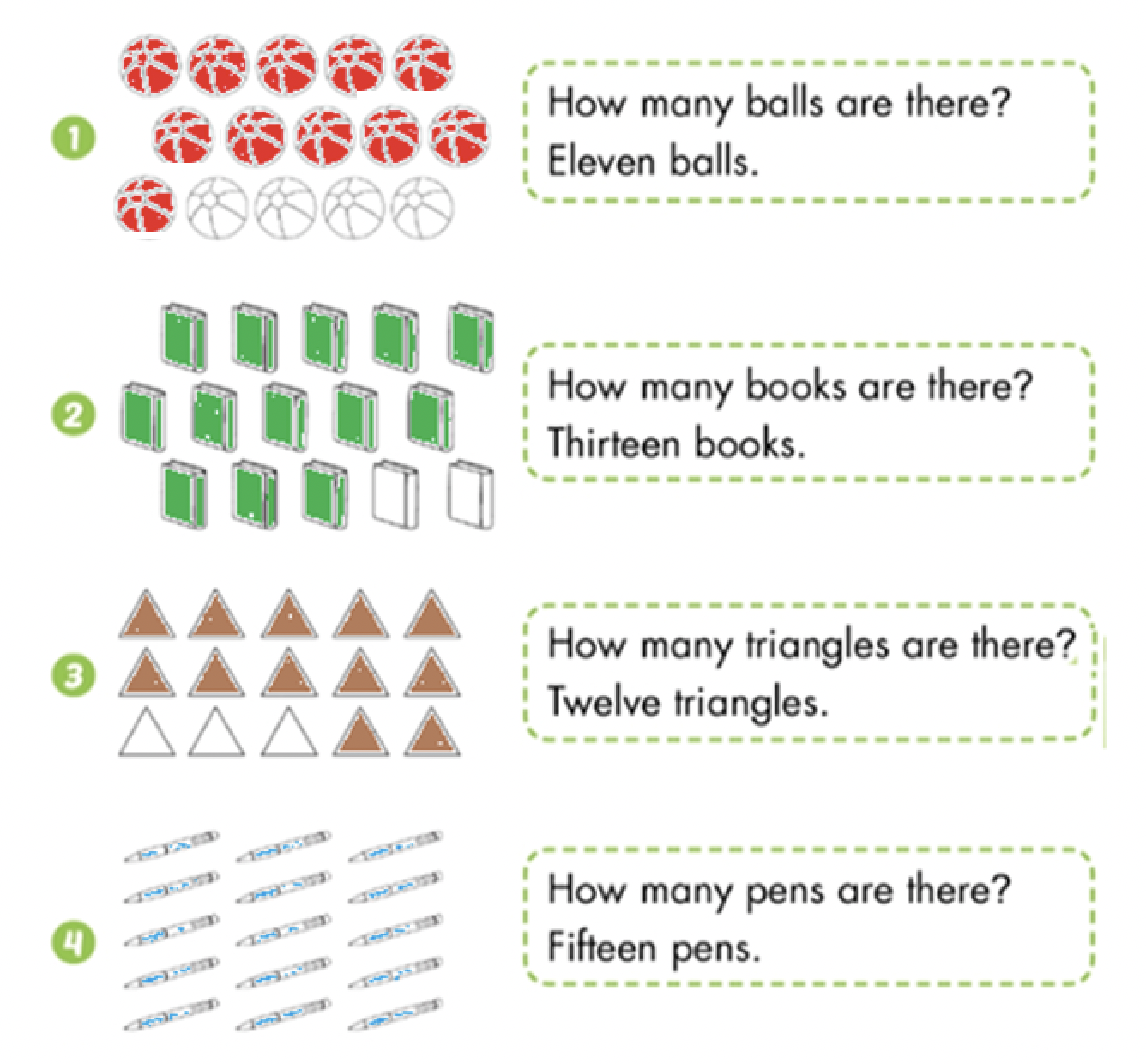 1
How many balls are there?
Eleven balls.

2
How many books are there?
Thirteen books.

3
How many triangles are there?
Twelve triangles.

4
How many pens are there?
Fifteen pens.