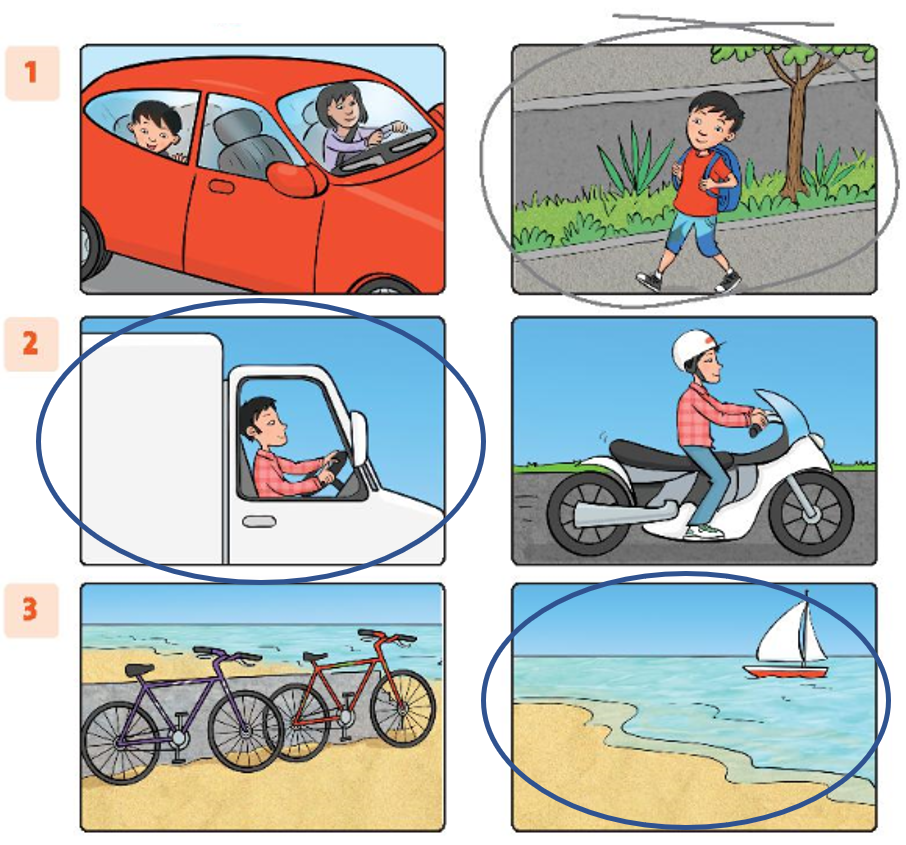 1

2

3