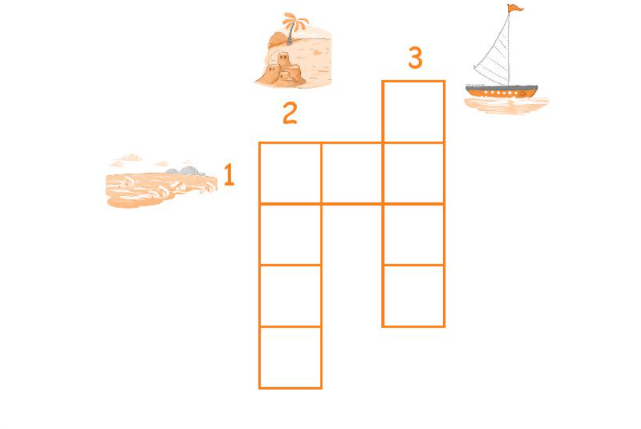 3

2

1