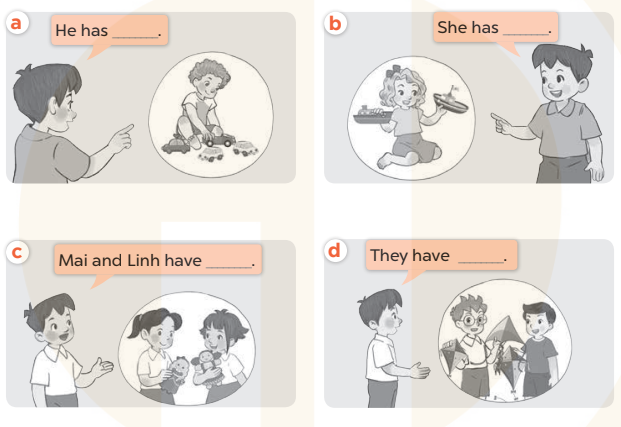 a
He has ______.

b
She has ______.

c
Mai and Linh have ______.

d
They have ______.