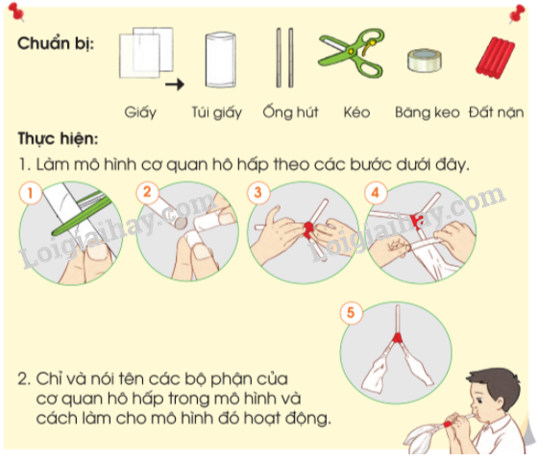 Chuẩn bị:

Giấy Túi giấy Ống hút Kéo Băng keo Đất nặn

Thực hiện:

1. Làm mô hình cơ quan hô hấp theo các bước dưới đây.

1 2 3 4

Loigiaihay.com Loigiaihay.com

5

2. Chỉ và nói tên các bộ phận của cơ quan hô hấp trong mô hình và cách làm cho mô hình đó hoạt động.