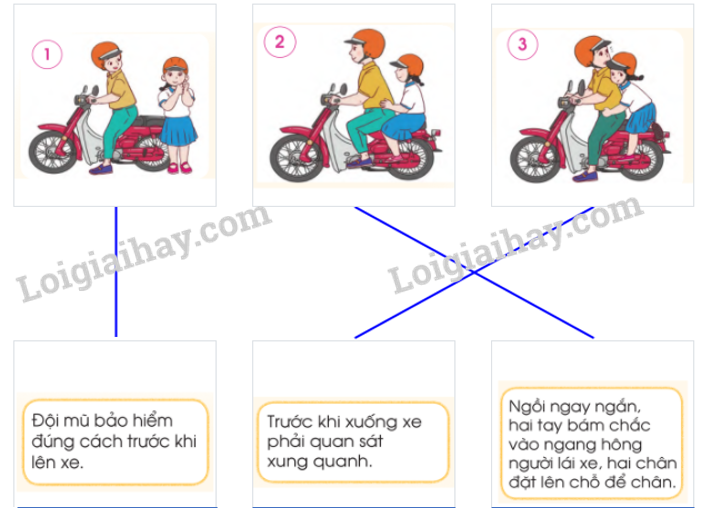 1

2

3

Loigiaihay.com

Loigiaihay.com

Đội mũ bảo hiểm đúng cách trước khi lên xe.

Trước khi xuống xe phải quan sát xung quanh.

Ngồi ngay ngắn, hai tay bám chắc vào ngang hông người lái xe, hai chân đặt lên chỗ để chân.