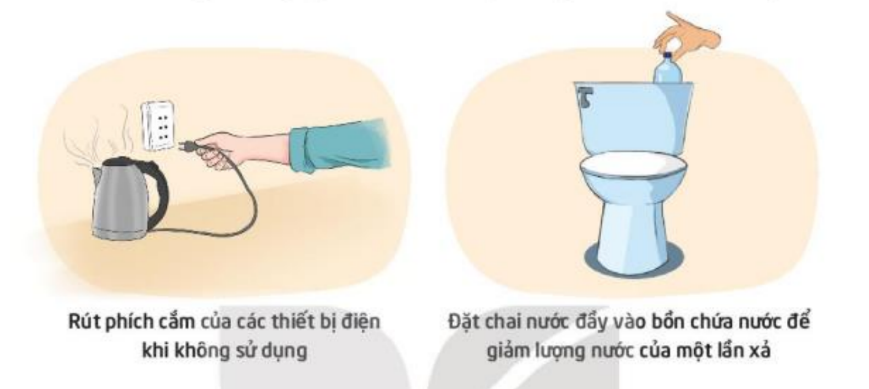 Rút phích cắm của các thiết bị điện khi không sử dụng

Đặt chai nước đầy vào bồn chứa nước để giảm lượng nước của một lần xả