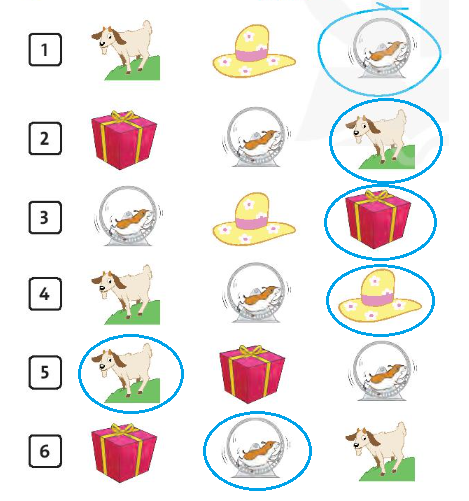 1

2

3

4

5

6