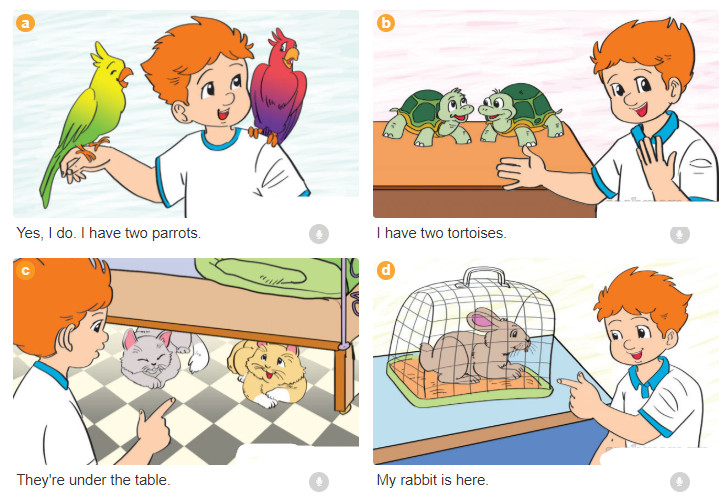 a

Yes, I do. I have two parrots.

b

I have two tortoises.

c

They're under the table.

d

My rabbit is here.