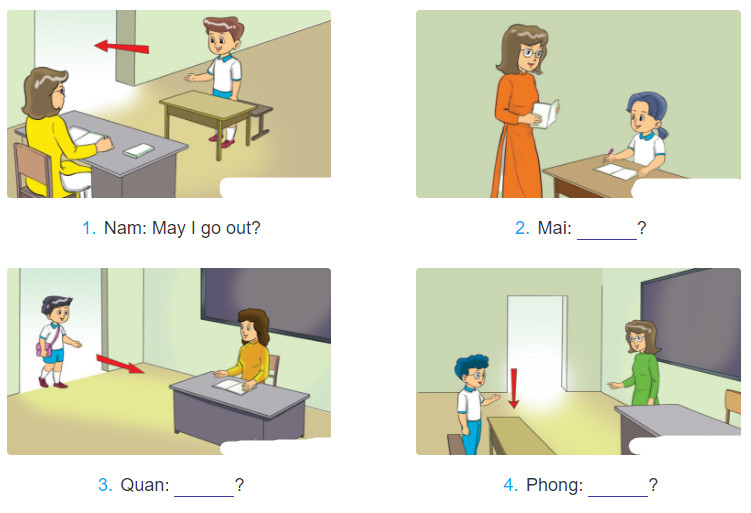 1. Nam: May I go out?

2. Mai: ______?

3. Quan: ______?

4. Phong: ______?