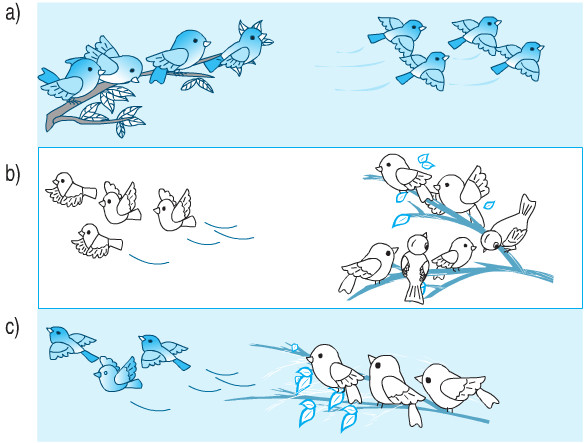 a)

b)

c)